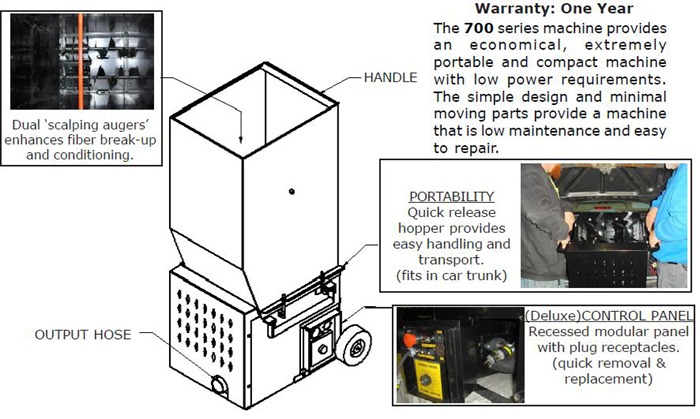 Dual 'scalping augers' enhances fiber break-up and conditioning.

HANDLE

Warranty: One Year

The 700 series machine provides an economical, extremely portable and compact machine with low power requirements. The simple design and minimal moving parts provide a machine that is low maintenance and easy to repair.

PORTABILITY
Quick release hopper provides easy handling and transport.
(fits in car trunk)

OUTPUT HOSE

(Deluxe)CONTROL PANEL
Recessed modular panel with plug receptacles.
(quick removal & replacement)